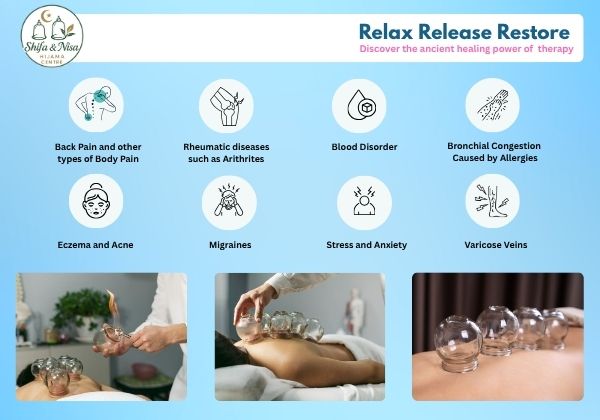 Shifa & Nisa
HIJAMA CENTRE

Relax Release Restore
Discover the ancient healing power of therapy

Back Pain and other types of Body Pain

Rheumatic diseases such as Arithrites

Blood Disorder

Bronchial Congestion Caused by Allergies

Eczema and Acne

Migraines

Stress and Anxiety

Varicose Veins